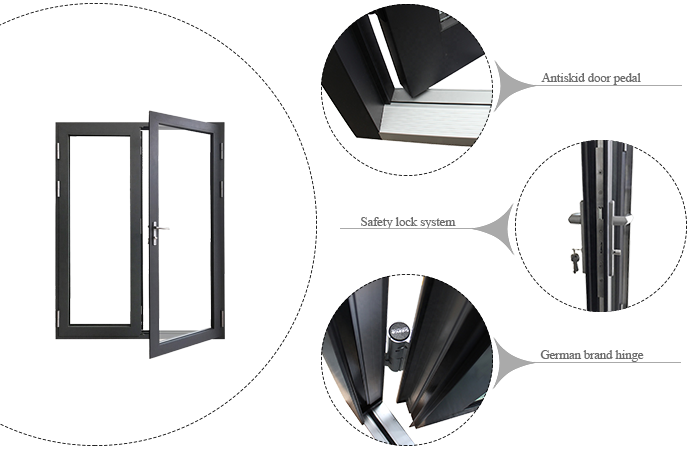 Antiskid door pedal

Safety lock system

German brand hinge